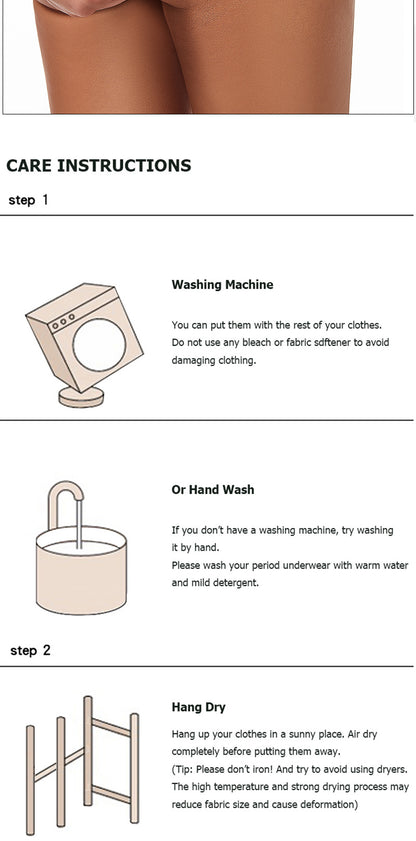 CARE INSTRUCTIONS

step 1

Washing Machine

You can put them with the rest of your clothes. Do not use any bleach or fabric sdftener to avoid damaging clothing.

Or Hand Wash

If you don't have a washing machine, try washing it by hand.
Please wash your period underwear with warm water and mild detergent.

step 2

Hang Dry

Hang up your clothes in a sunny place. Air dry completely before putting them away.
(Tip: Please don't iron! And try to avoid using dryers. The high temperature and strong drying process may reduce fabric size and cause deformation)